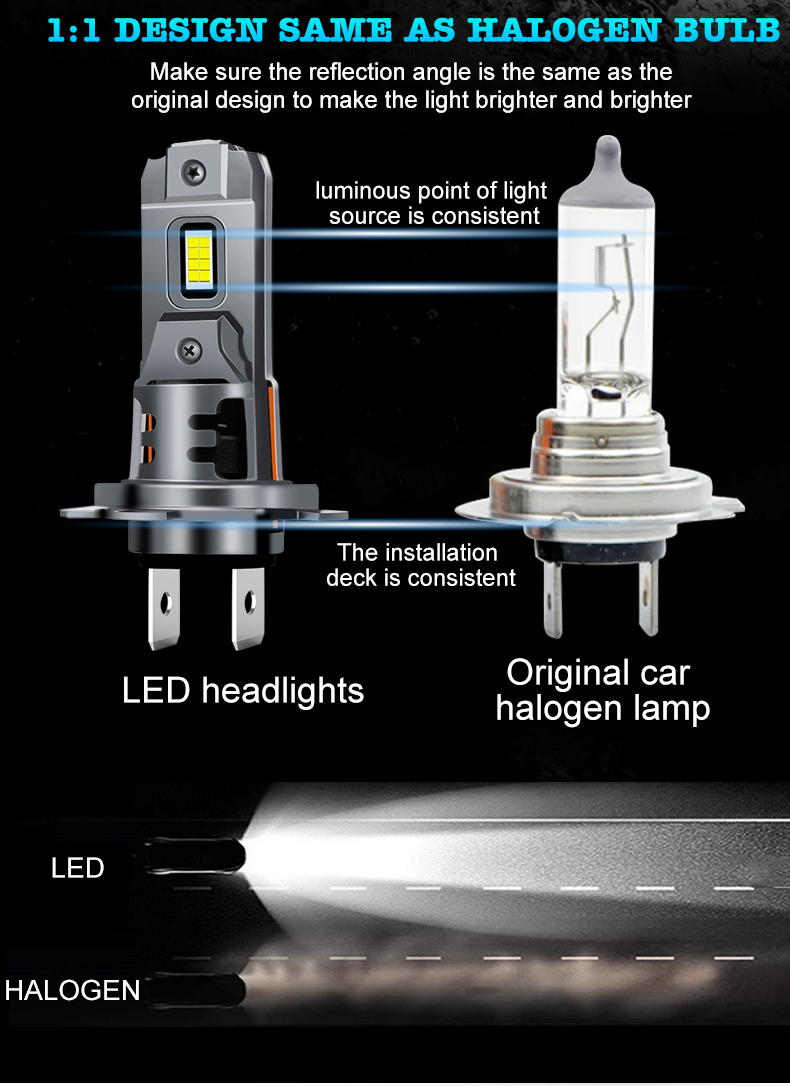 1:1 DESIGN SAME AS HALOGEN BULB

Make sure the reflection angle is the same as the original design to make the light brighter and brighter

luminous point of light source is consistent

The installation deck is consistent

LED headlights

Original car halogen lamp

LED

HALOGEN