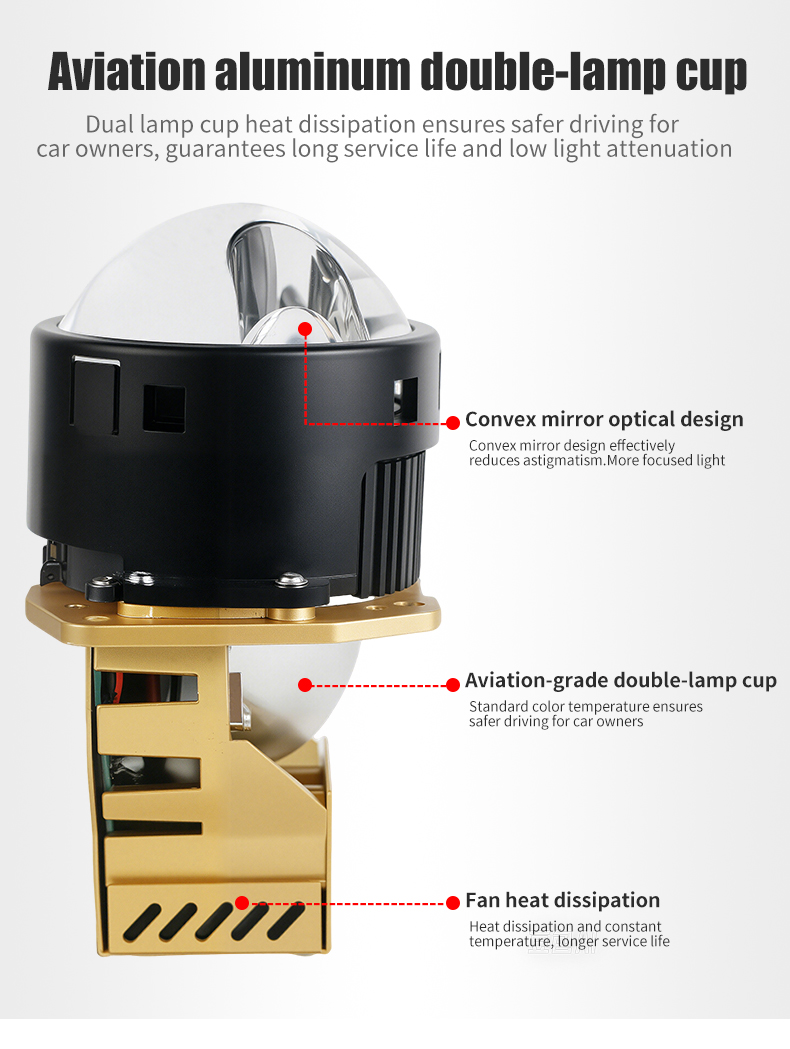 Aviation aluminum double-lamp cup

Dual lamp cup heat dissipation ensures safer driving for car owners, guarantees long service life and low light attenuation

Convex mirror optical design
Convex mirror design effectively reduces astigmatism.More focused light

Aviation-grade double-lamp cup
Standard color temperature ensures safer driving for car owners

Fan heat dissipation
Heat dissipation and constant temperature, longer service life