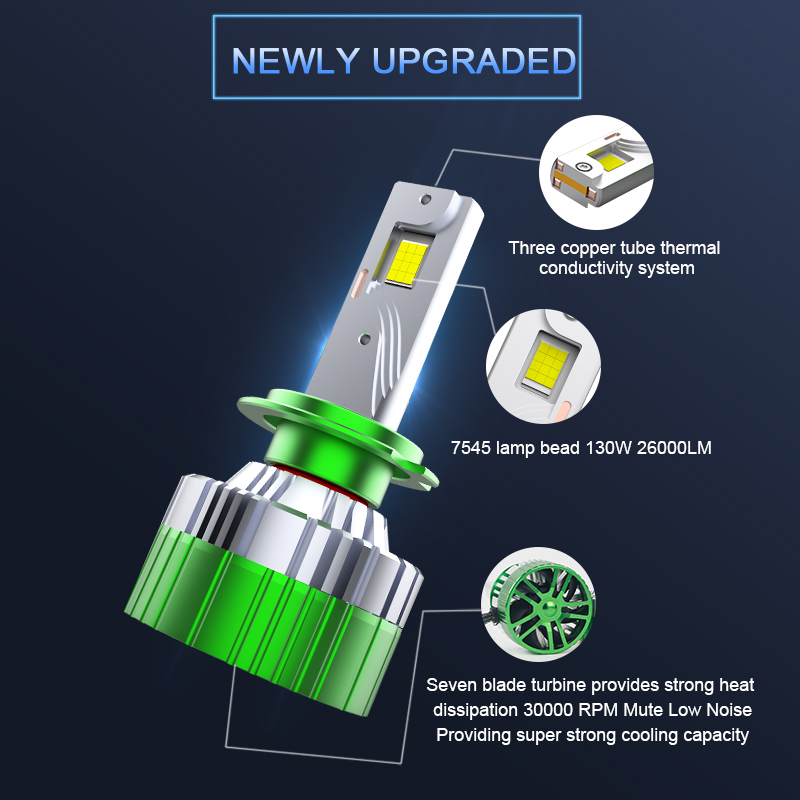 NEWLY UPGRADED

Three copper tube thermal conductivity system

7545 lamp bead 130W 26000LM

Seven blade turbine provides strong heat dissipation 30000 RPM Mute Low Noise Providing super strong cooling capacity