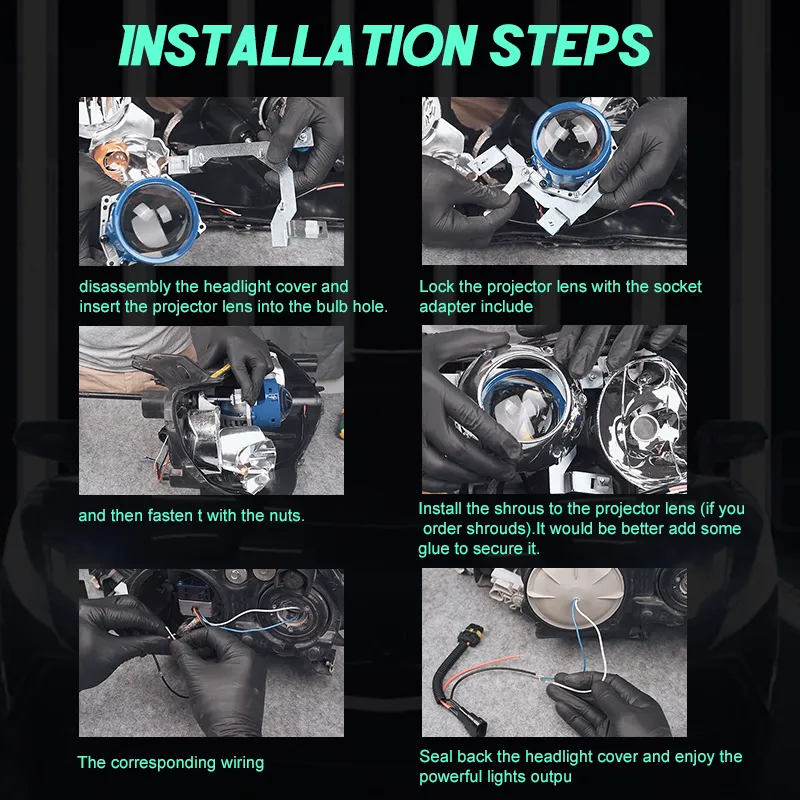 INSTALLATION STEPS

disassembly the headlight cover and insert the projector lens into the bulb hole.

Lock the projector lens with the socket adapter include

and then fasten t with the nuts.

Install the shrous to the projector lens (if you order shrouds).It would be better add some glue to secure it.

The corresponding wiring

Seal back the headlight cover and enjoy the powerful lights outpu